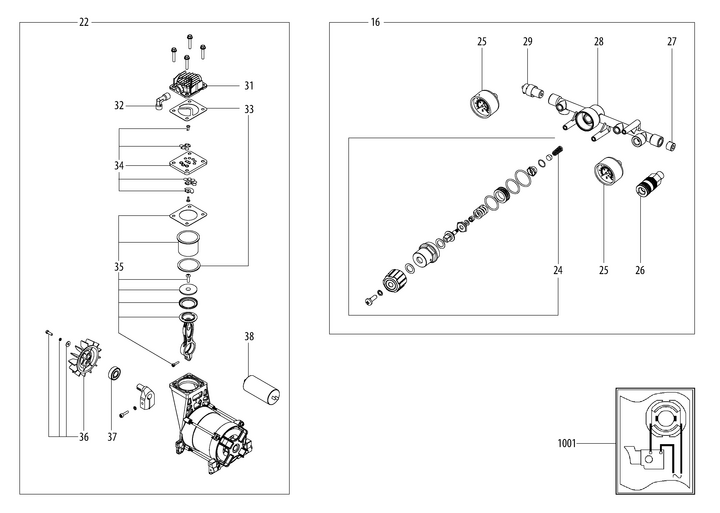 22
31
32
33
34
35
38
36
37
16
25
29
28
27
24
25
26
1001