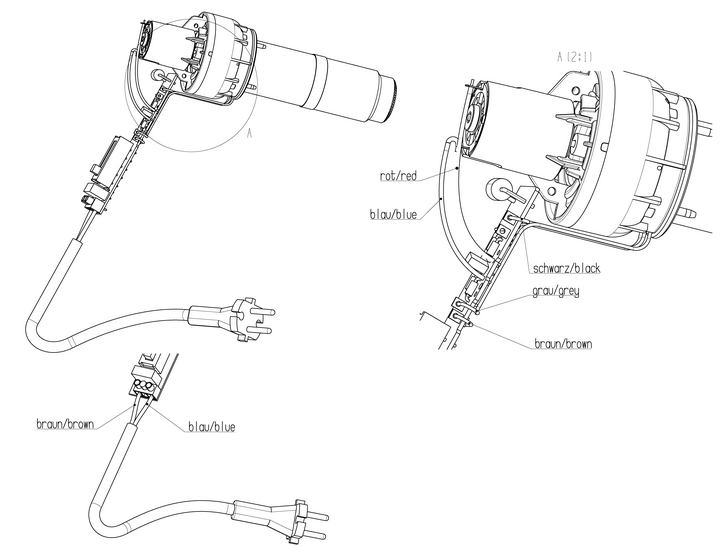 A

A (2:1)

rot/red

blau/blue

schwarz/black

grau/grey

braun/brown

braun/brown

blau/blue