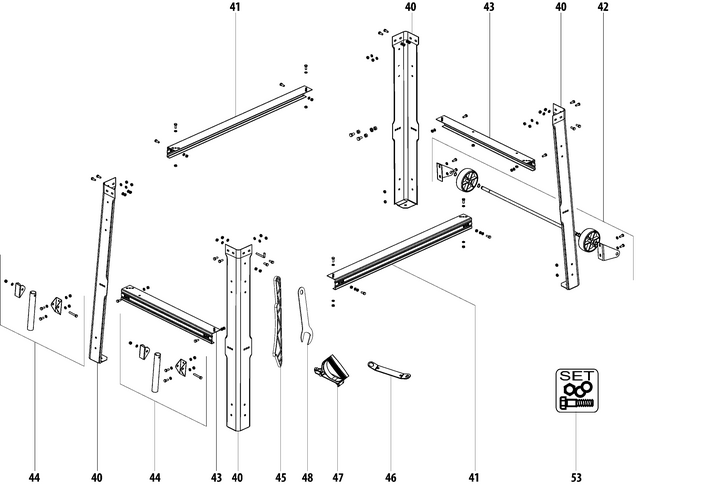 41
40
43
40
42
SET
44
40
44
43
40
45
48
47
46
41
53