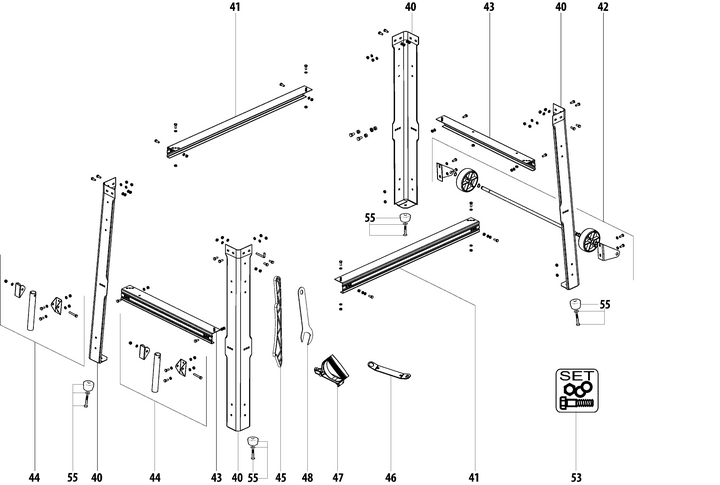 41
40
43
40
42
55
55
SET
44
55
40
44
43
40
55
45
48
47
46
41
53