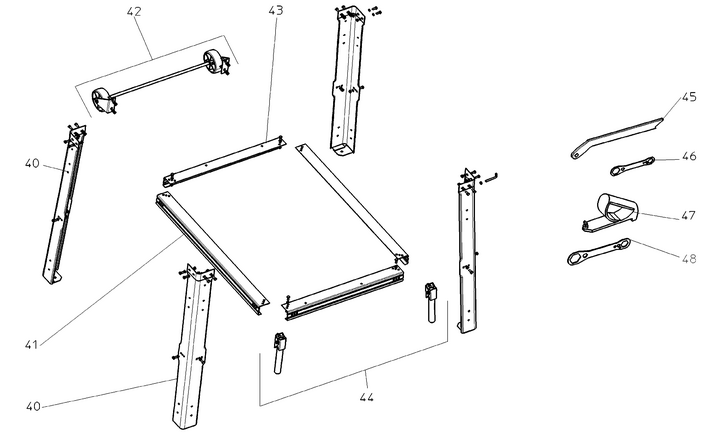 42
43
45
46
40
47
48
41
44
40