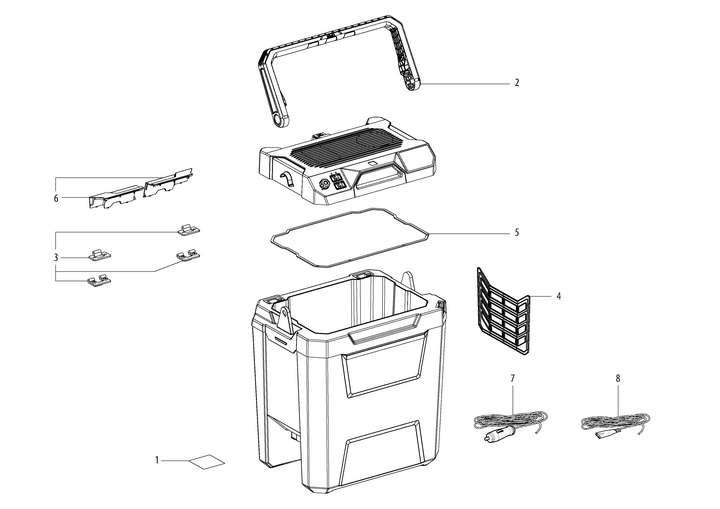 2

6

5

3

4

7

8

1