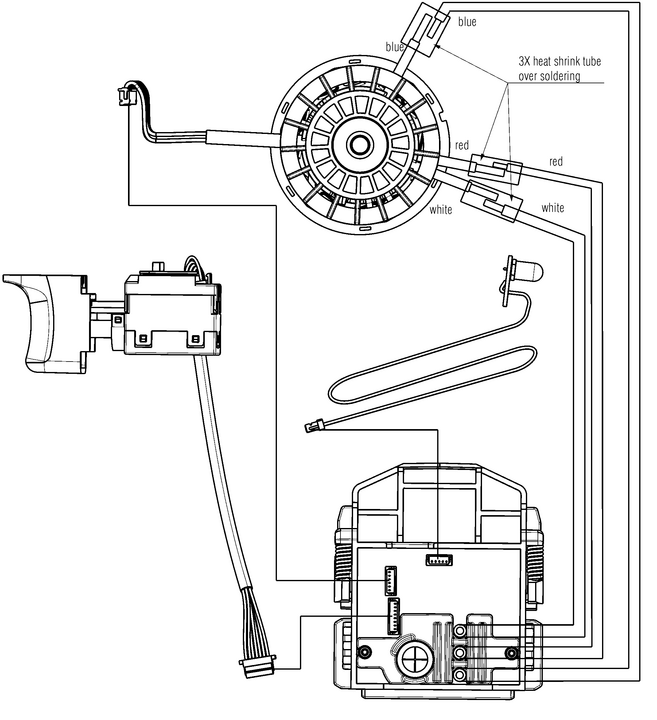 blue
blue
3X heat shrink tube over soldering
red
red
white
white